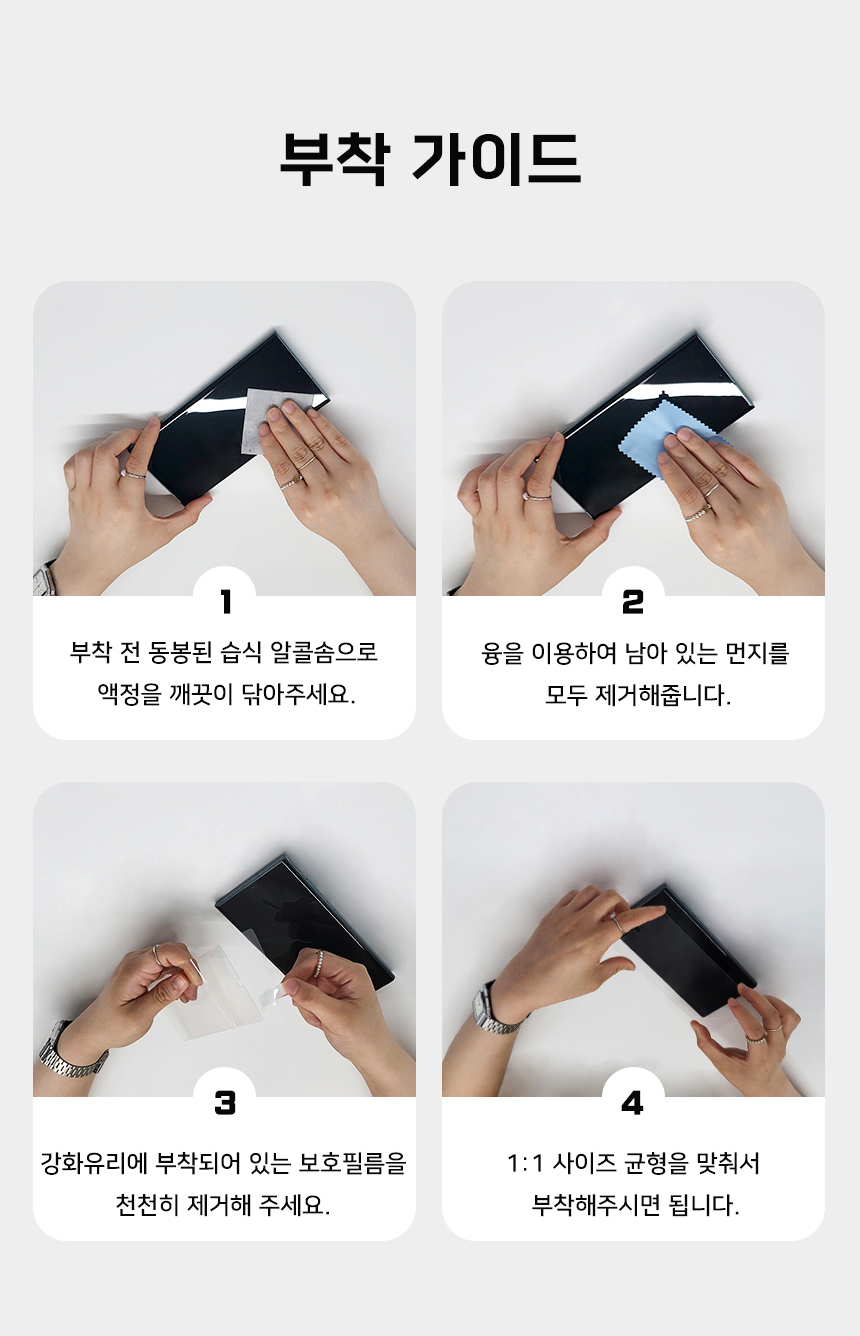 부착 가이드

1

부착 전 동봉된 습식 알콜솜으로 액정을 깨끗이 닦아주세요.

2

융을 이용하여 남아 있는 먼지를 모두 제거해줍니다.

3

강화유리에 부착되어 있는 보호필름을 천천히 제거해 주세요.

4

1:1 사이즈 균형을 맞춰서 부착해주시면 됩니다.